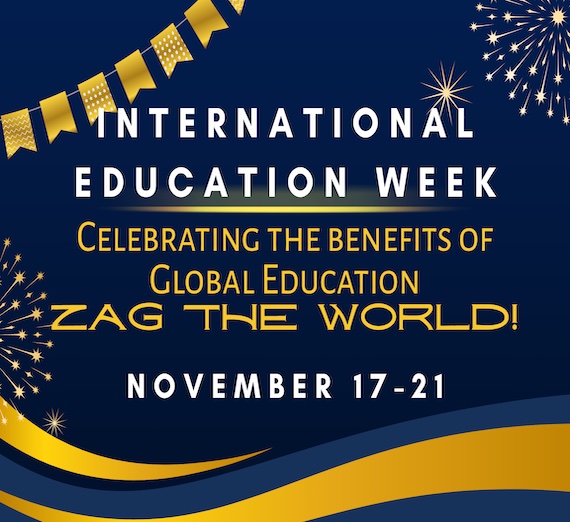 INTERNATIONAL EDUCATION WEEK

CELEBRATING THE BENEFITS OF GLOBAL EDUCATION

ZAG THE WORLD!

NOVEMBER 17-21