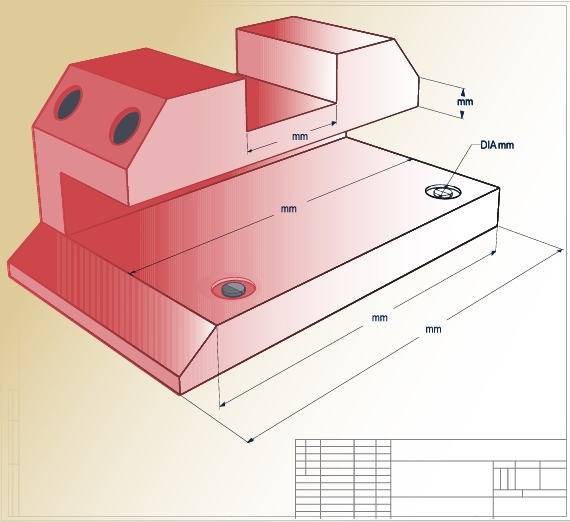 mm

mm

DIA mm

mm

mm

mm