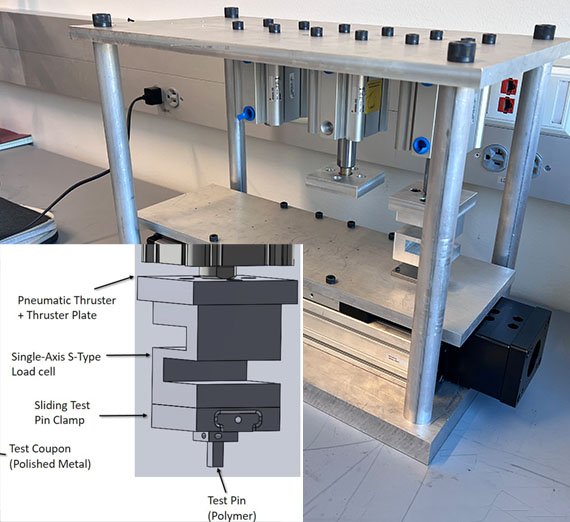 Pneumatic Thruster
+ Thruster Plate

Single-Axis S-Type
Load cell

Sliding Test
Pin Clamp

Test Coupon
(Polished Metal)

Test Pin
(Polymer)